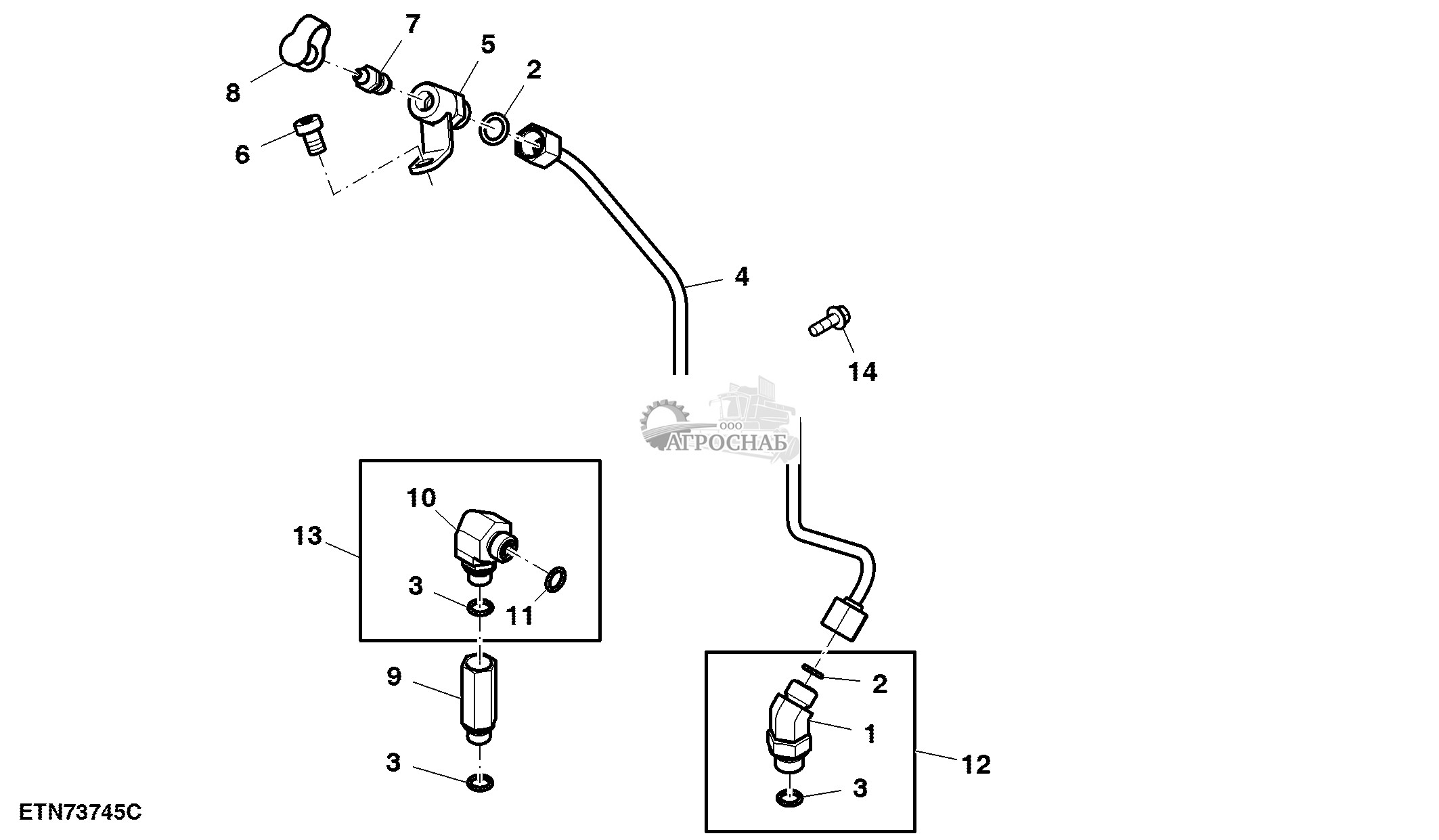 7
5
2
8
6
4
14
ООО
АГРОСНАБ
10
13
3
11
9
3
2
1
12
3
ETN73745C